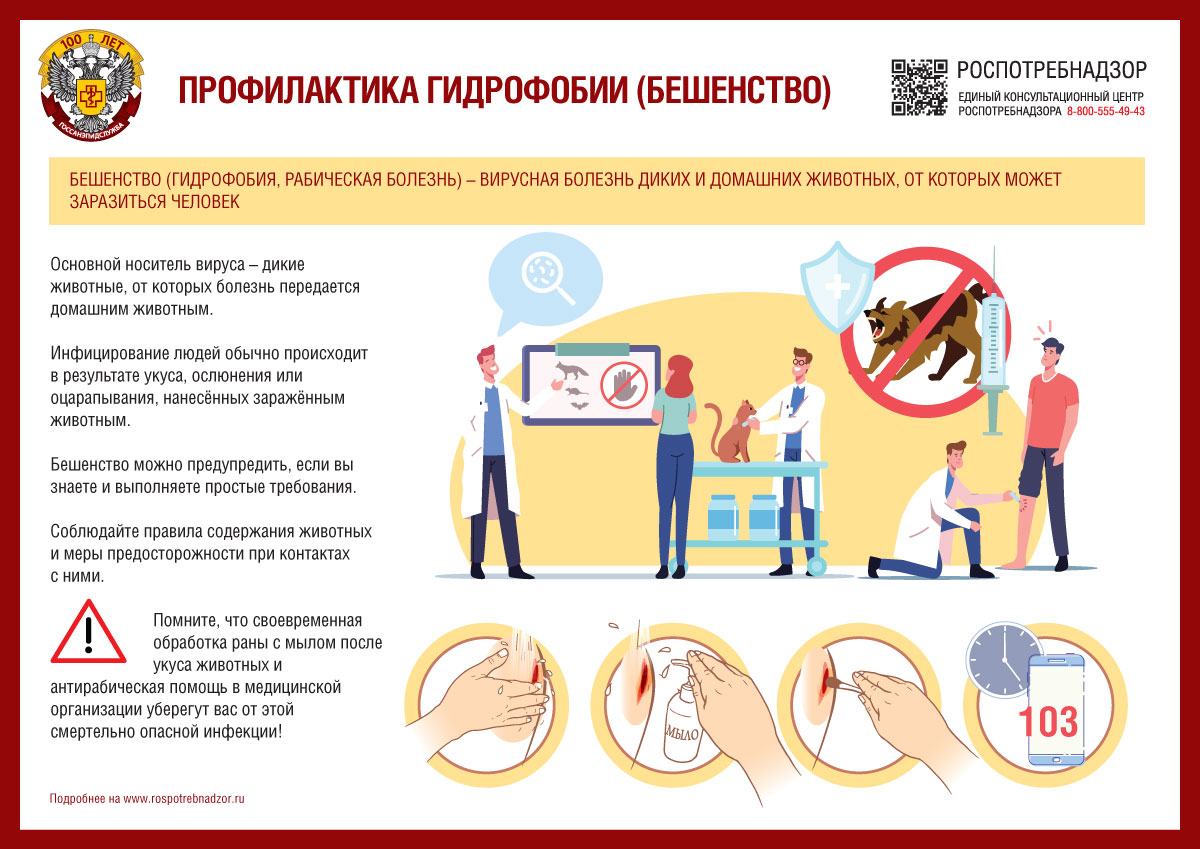 100 ЛЕТ
ГОССАНЭПИДСЛУЖБА

ПРОФИЛАКТИКА ГИДРОФОБИИ (БЕШЕНСТВО)

РОСПОТРЕБНАДЗОР
ЕДИНЫЙ КОНСУЛЬТАЦИОННЫЙ ЦЕНТР РОСПОТРЕБНАДЗОРА 8-800-555-49-43

БЕШЕНСТВО (ГИДРОФОБИЯ, РАБИЧЕСКАЯ БОЛЕЗНЬ) – ВИРУСНАЯ БОЛЕЗНЬ ДИКИХ И ДОМАШНИХ ЖИВОТНЫХ, ОТ КОТОРЫХ МОЖЕТ ЗАРАЗИТЬСЯ ЧЕЛОВЕК

Основной носитель вируса – дикие животные, от которых болезнь передается домашним животным.

Инфицирование людей обычно происходит в результате укуса, ослюнения или оцарапывания, нанесённых заражённым животным.

Бешенство можно предупредить, если вы знаете и выполняете простые требования.

Соблюдайте правила содержания животных и меры предосторожности при контактах с ними.

Помните, что своевременная обработка раны с мылом после укуса животных и антирабическая помощь в медицинской организации уберегут вас от этой смертельно опасной инфекции!

МЫЛО

103

Подробнее на www.rospotrebnadzor.ru